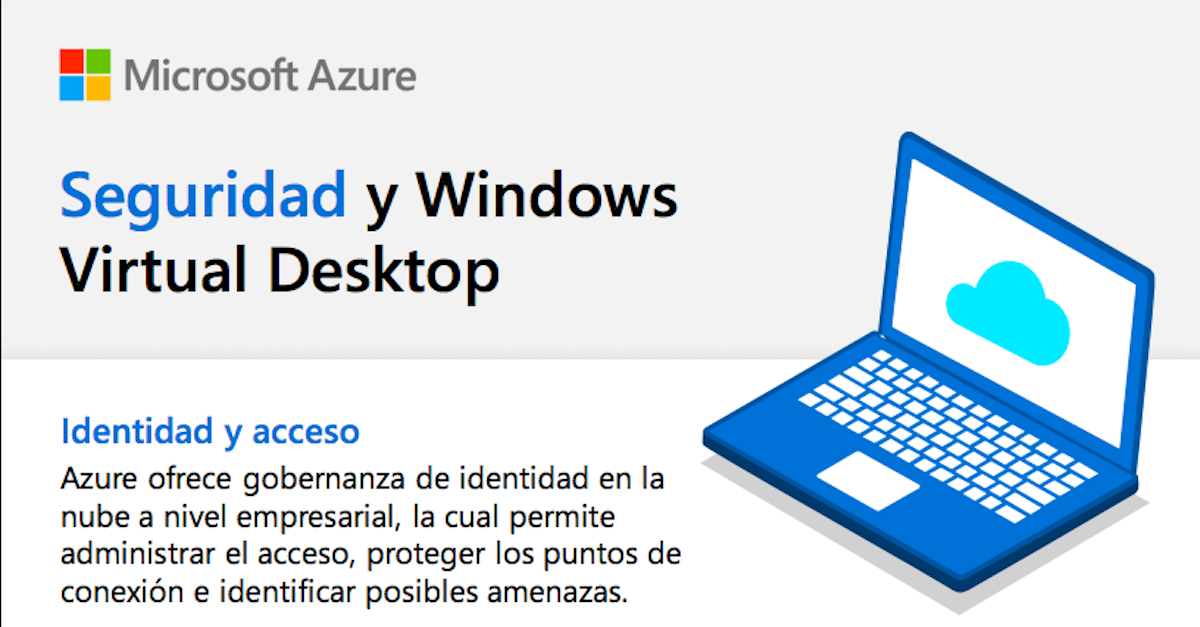 Microsoft Azure

Seguridad y Windows Virtual Desktop

Identidad y acceso

Azure ofrece gobernanza de identidad en la nube a nivel empresarial, la cual permite administrar el acceso, proteger los puntos de conexión e identificar posibles amenazas.