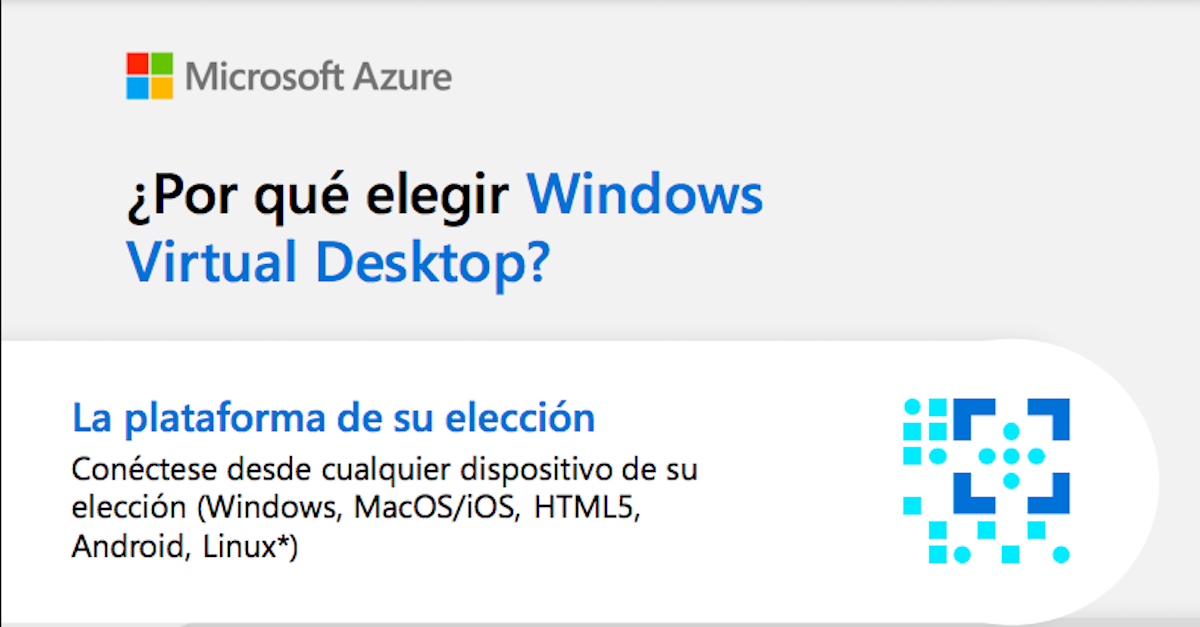 Microsoft Azure

¿Por qué elegir Windows Virtual Desktop?

La plataforma de su elección

Conéctese desde cualquier dispositivo de su elección (Windows, MacOS/iOS, HTML5, Android, Linux*)