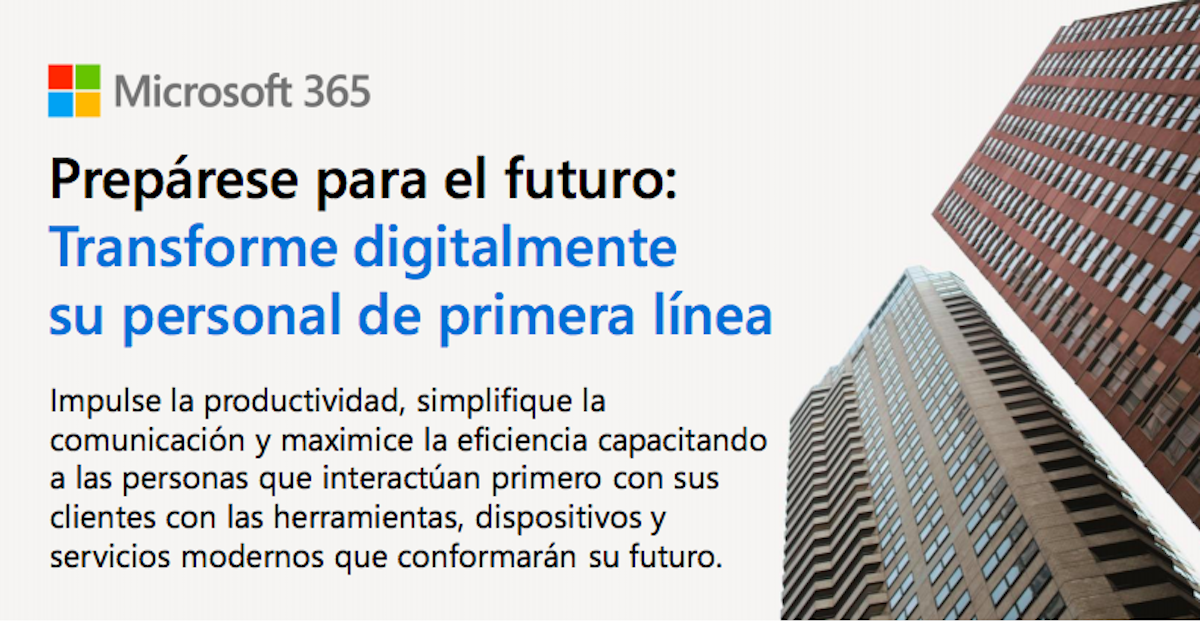 Microsoft 365

Prepárese para el futuro:
Transforme digitalmente su personal de primera línea

Impulse la productividad, simplifique la comunicación y maximice la eficiencia capacitando a las personas que interactúan primero con sus clientes con las herramientas, dispositivos y servicios modernos que conformarán su futuro.