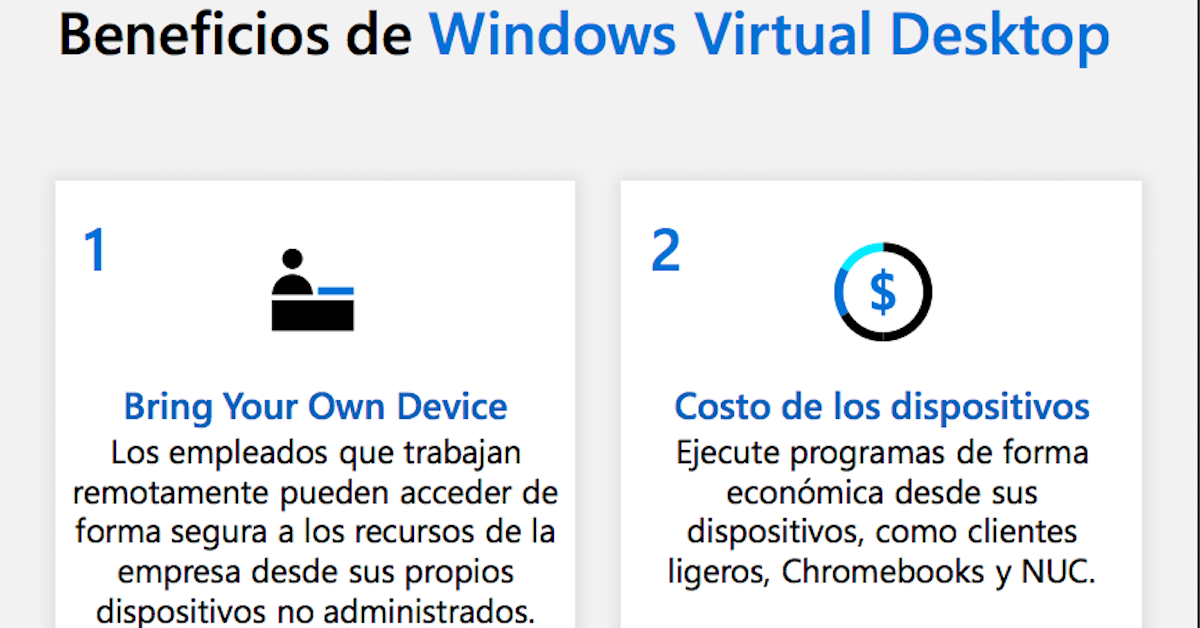 Beneficios de Windows Virtual Desktop

1

Bring Your Own Device
Los empleados que trabajan remotamente pueden acceder de forma segura a los recursos de la empresa desde sus propios dispositivos no administrados.

2

$

Costo de los dispositivos
Ejecute programas de forma económica desde sus dispositivos, como clientes ligeros, Chromebooks y NUC.