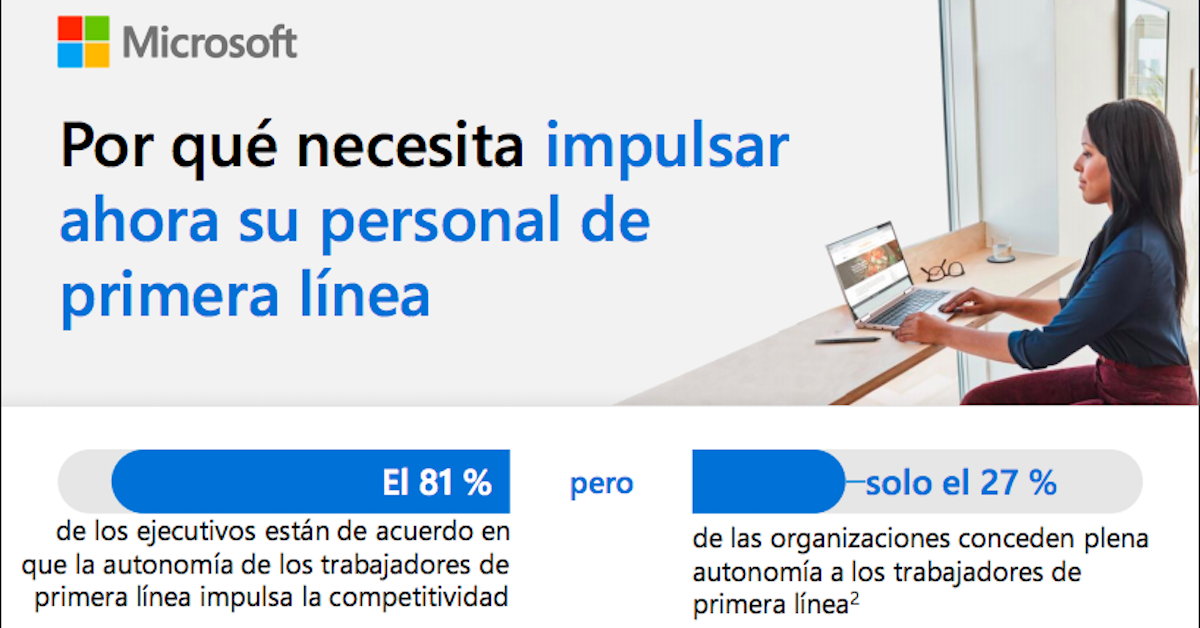 Microsoft

Por qué necesita impulsar ahora su personal de primera línea

El 81 %

de los ejecutivos están de acuerdo en que la autonomía de los trabajadores de primera línea impulsa la competitividad

pero

solo el 27 %

de las organizaciones conceden plena autonomía a los trabajadores de primera línea$^2$