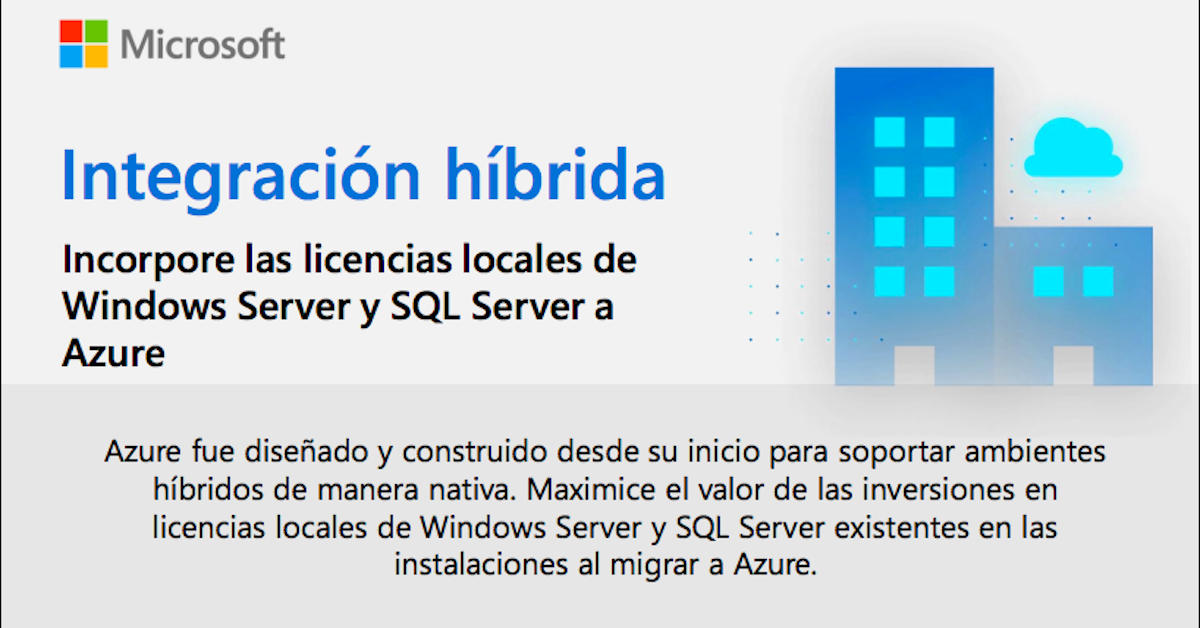 Microsoft

Integración híbrida

Incorpore las licencias locales de Windows Server y SQL Server a Azure

Azure fue diseñado y construido desde su inicio para soportar ambientes híbridos de manera nativa. Maximice el valor de las inversiones en licencias locales de Windows Server y SQL Server existentes en las instalaciones al migrar a Azure.