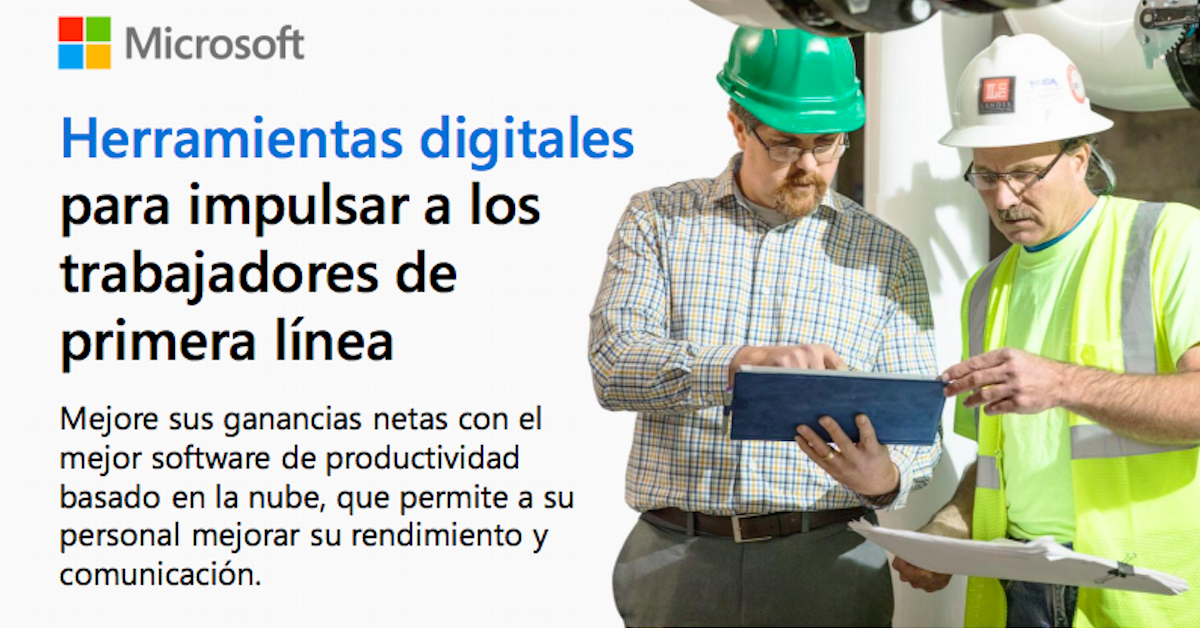 Microsoft

Herramientas digitales para impulsar a los trabajadores de primera línea

Mejore sus ganancias netas con el mejor software de productividad basado en la nube, que permite a su personal mejorar su rendimiento y comunicación.