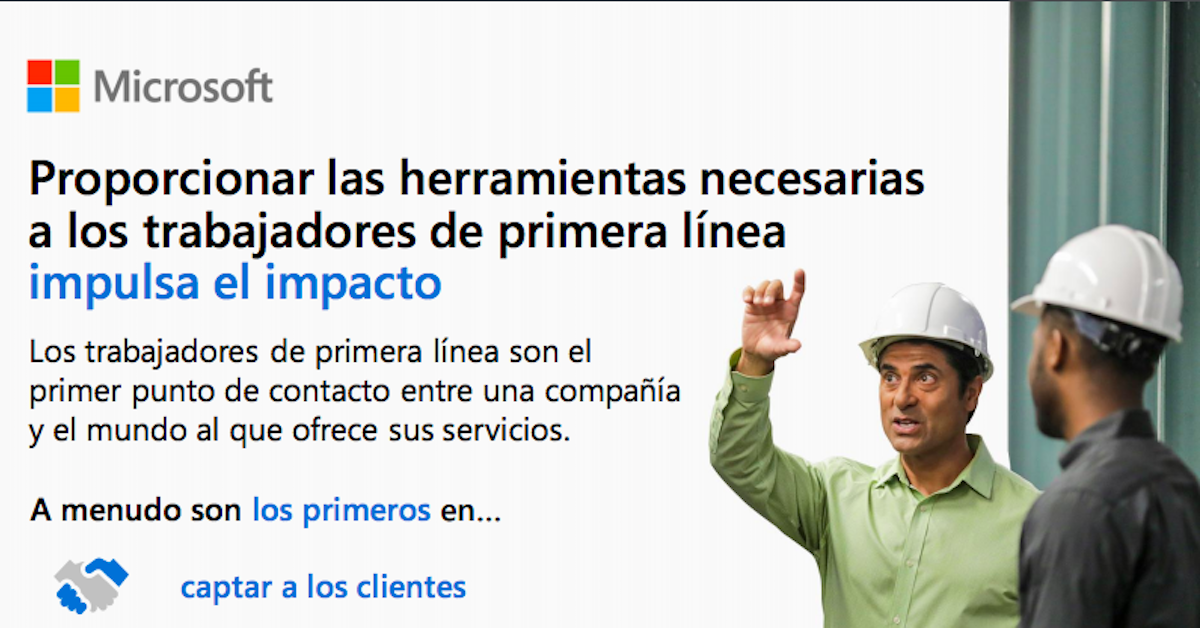 Microsoft

Proporcionar las herramientas necesarias a los trabajadores de primera línea impulsa el impacto

Los trabajadores de primera línea son el primer punto de contacto entre una compañía y el mundo al que ofrece sus servicios.

A menudo son los primeros en...

captar a los clientes