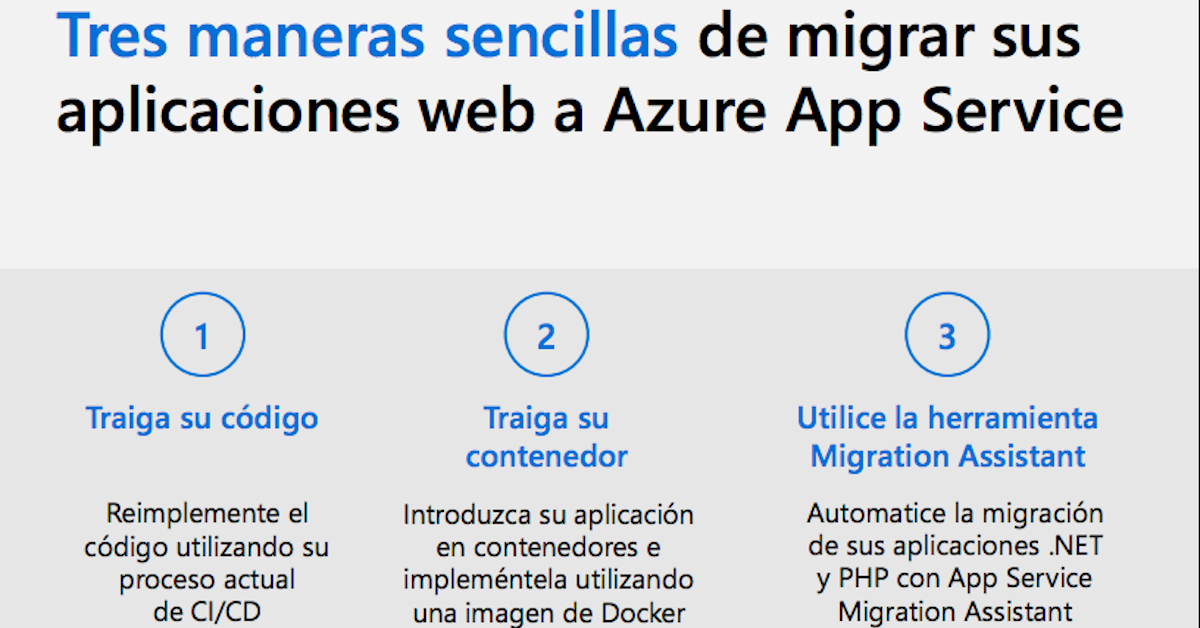 Tres maneras sencillas de migrar sus aplicaciones web a Azure App Service

1

Traiga su código

Reimplemente el código utilizando su proceso actual de CI/CD

2

Traiga su contenedor

Introduzca su aplicación en contenedores e impleméntela utilizando una imagen de Docker

3

Utilice la herramienta Migration Assistant

Automatice la migración de sus aplicaciones .NET y PHP con App Service Migration Assistant