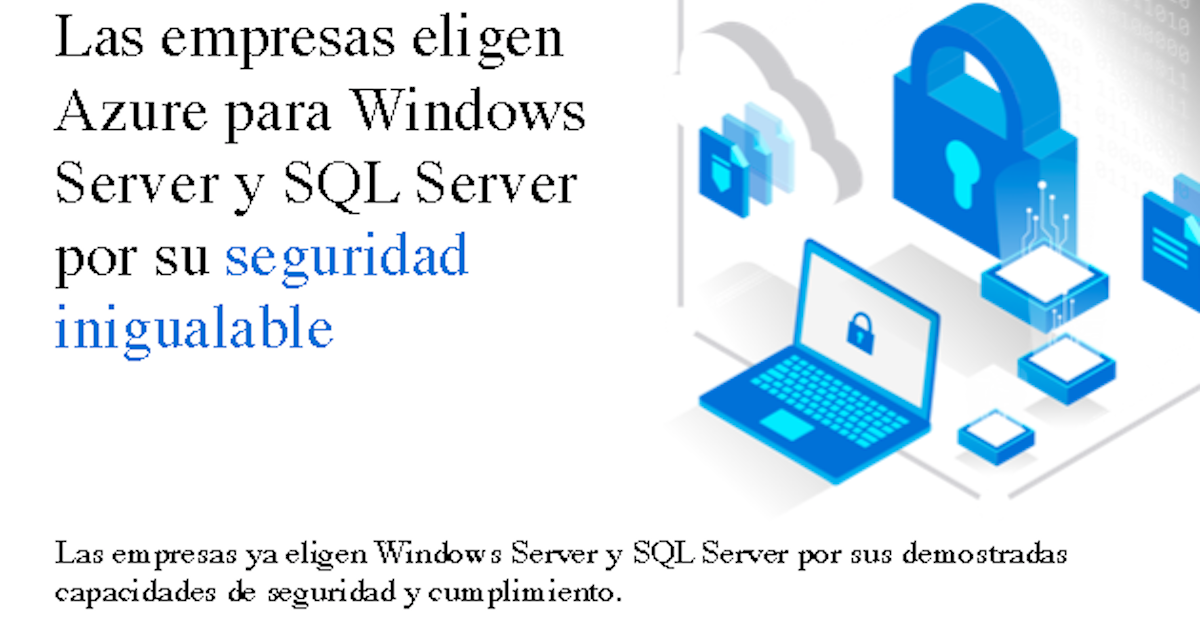 Las empresas eligen Azure para Windows Server y SQL Server por su seguridad inigualable

Las empresas ya eligen Windows Server y SQL Server por sus demostradas capacidades de seguridad y cumplimiento.