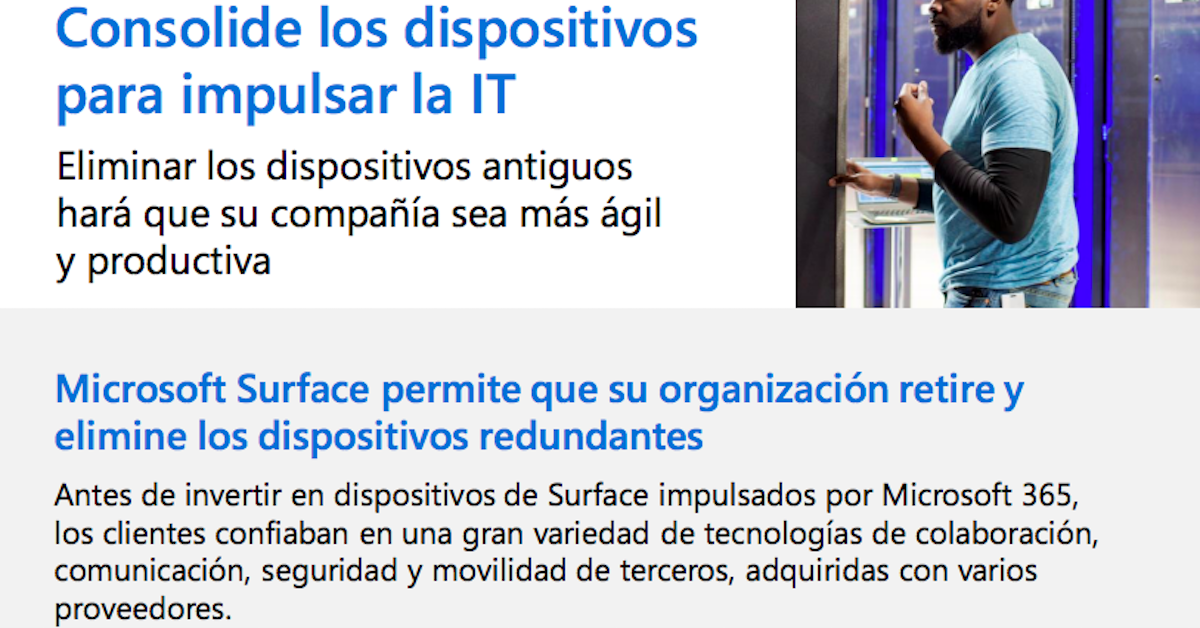 Consolide los dispositivos para impulsar la IT

Eliminar los dispositivos antiguos hará que su compañía sea más ágil y productiva

Microsoft Surface permite que su organización retire y elimine los dispositivos redundantes

Antes de invertir en dispositivos de Surface impulsados por Microsoft 365, los clientes confiaban en una gran variedad de tecnologías de colaboración, comunicación, seguridad y movilidad de terceros, adquiridas con varios proveedores.