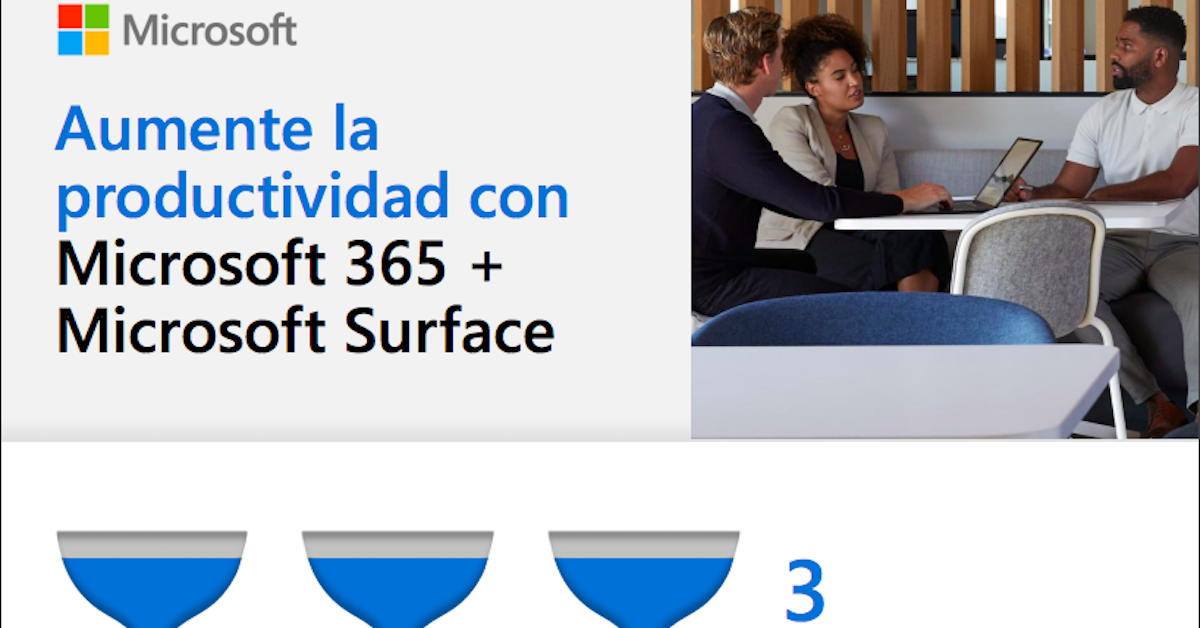 Microsoft

Aumente la productividad con Microsoft 365 + Microsoft Surface

3