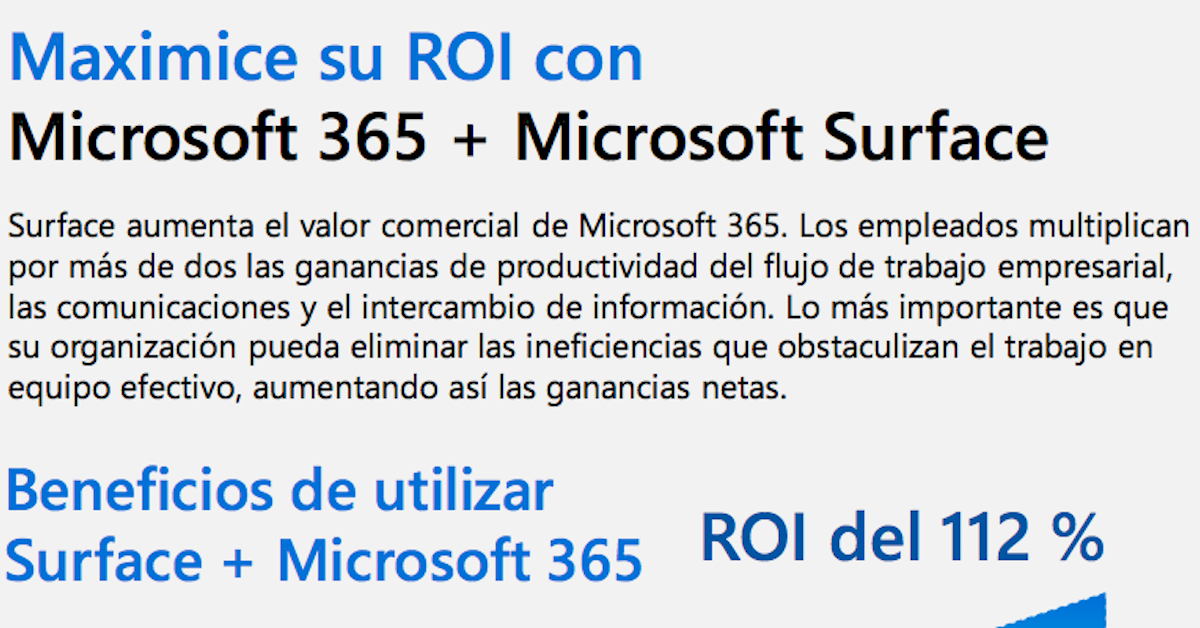 Maximice su ROI con
Microsoft 365 + Microsoft Surface

Surface aumenta el valor comercial de Microsoft 365. Los empleados multiplican por más de dos las ganancias de productividad del flujo de trabajo empresarial, las comunicaciones y el intercambio de información. Lo más importante es que su organización pueda eliminar las ineficiencias que obstaculizan el trabajo en equipo efectivo, aumentando así las ganancias netas.

Beneficios de utilizar
Surface + Microsoft 365

ROI del 112 %