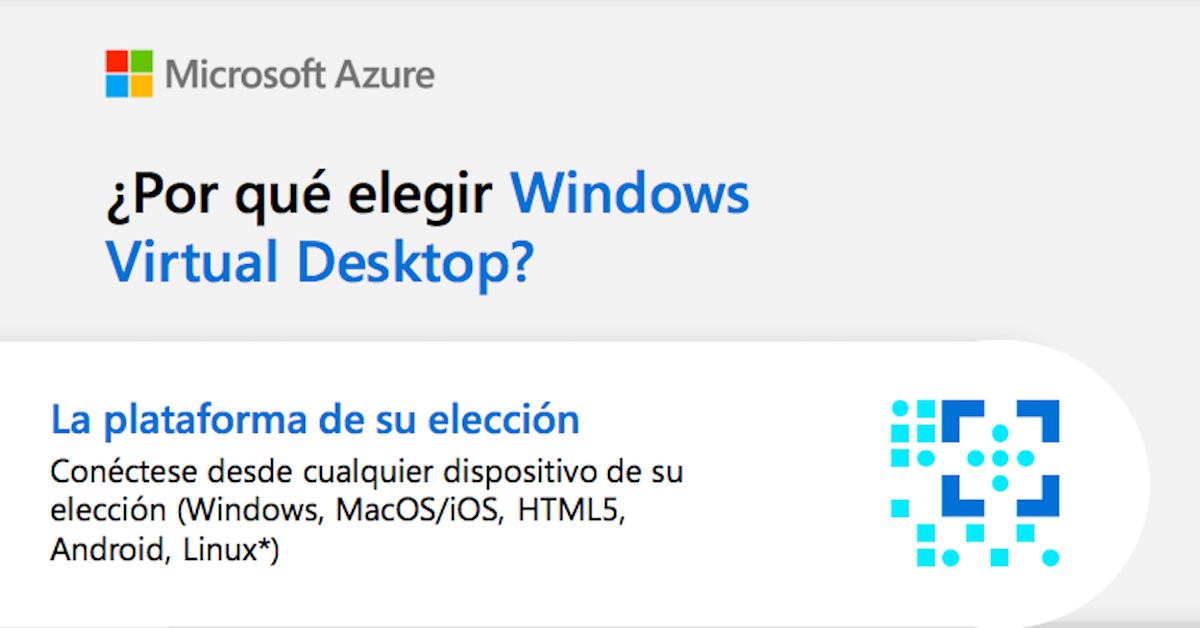 Microsoft Azure

¿Por qué elegir Windows Virtual Desktop?

La plataforma de su elección

Conéctese desde cualquier dispositivo de su elección (Windows, MacOS/iOS, HTML5, Android, Linux*)