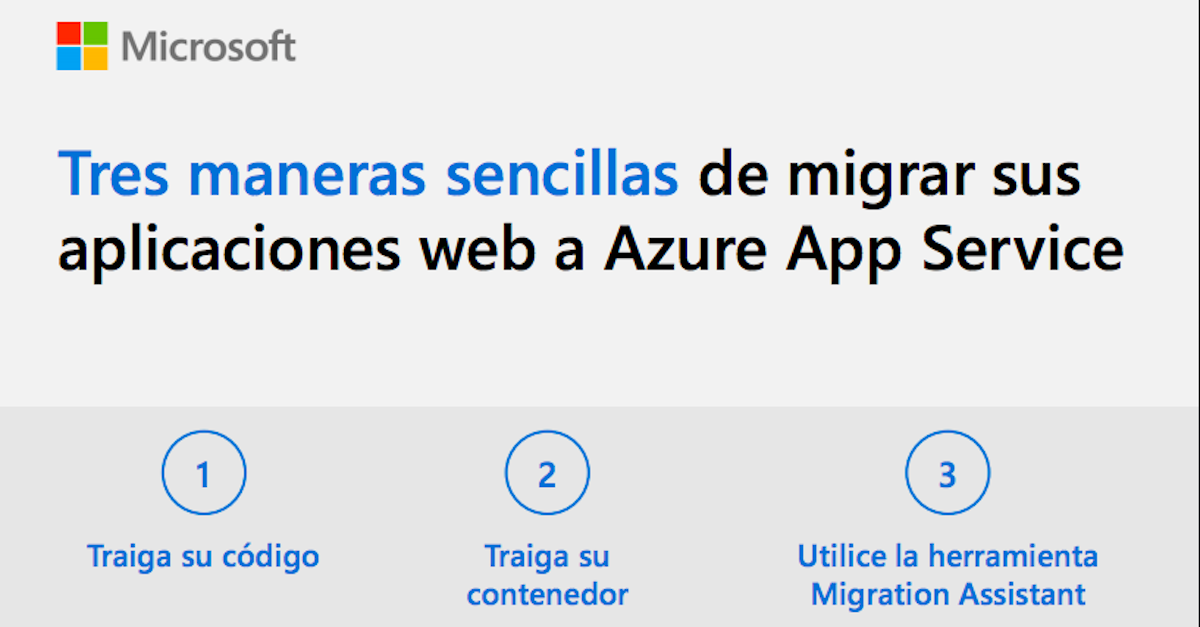 Microsoft

Tres maneras sencillas de migrar sus aplicaciones web a Azure App Service

1

Traiga su código

2

Traiga su contenedor

3

Utilice la herramienta Migration Assistant