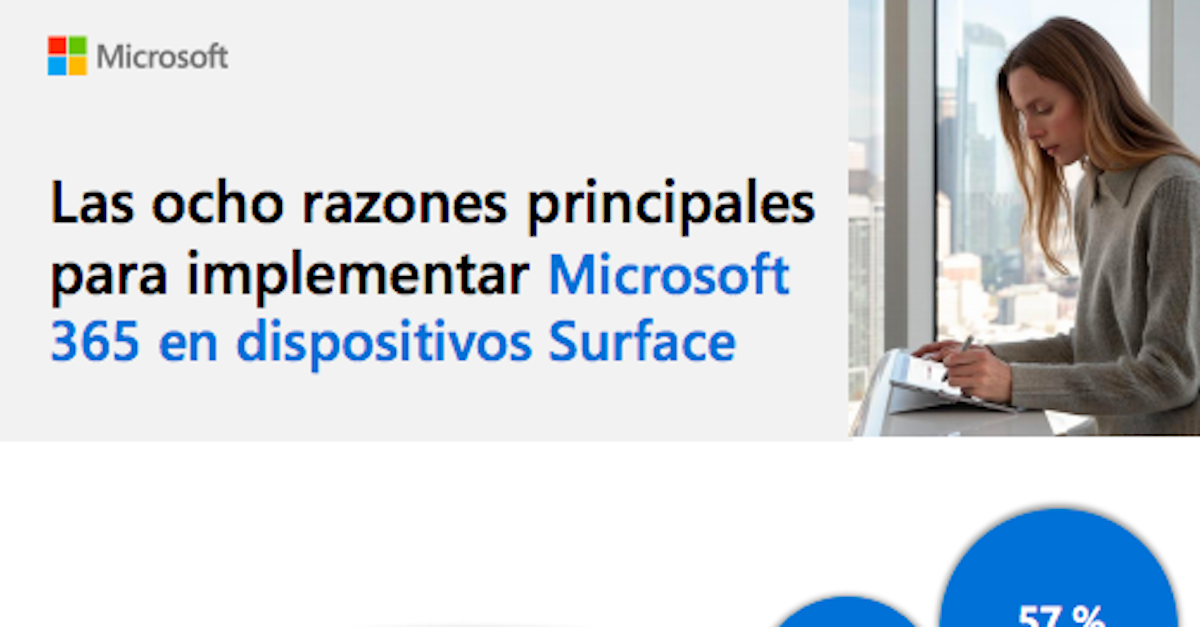 Microsoft

Las ocho razones principales para implementar Microsoft 365 en dispositivos Surface

57 %