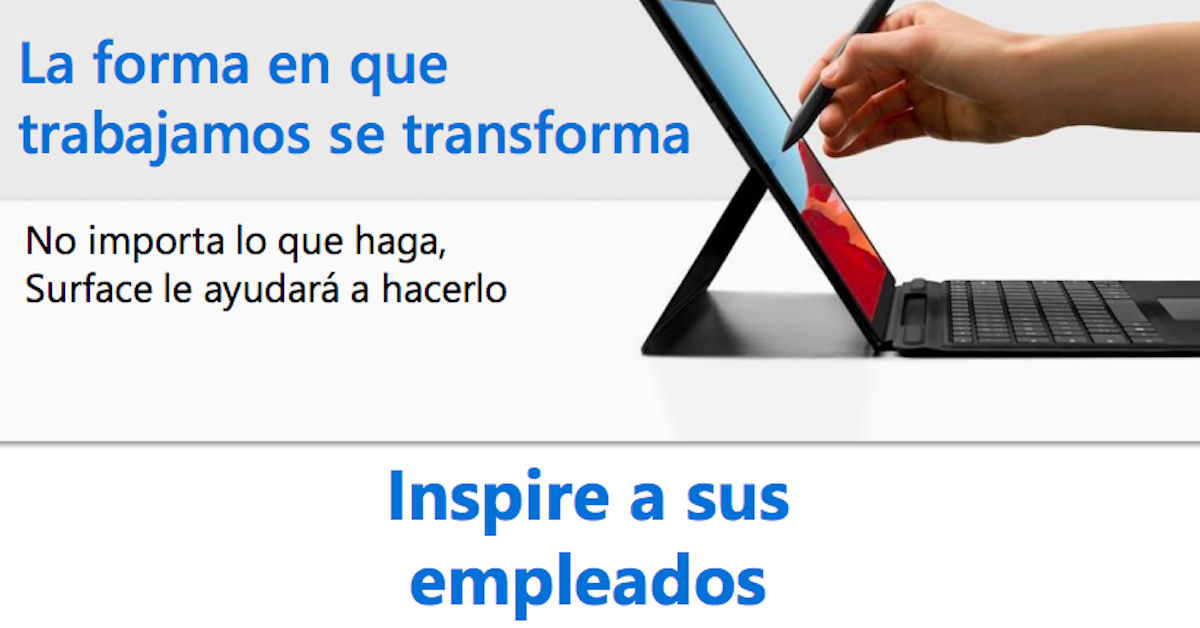 La forma en que trabajamos se transforma

No importa lo que haga, Surface le ayudará a hacerlo

Inspire a sus empleados