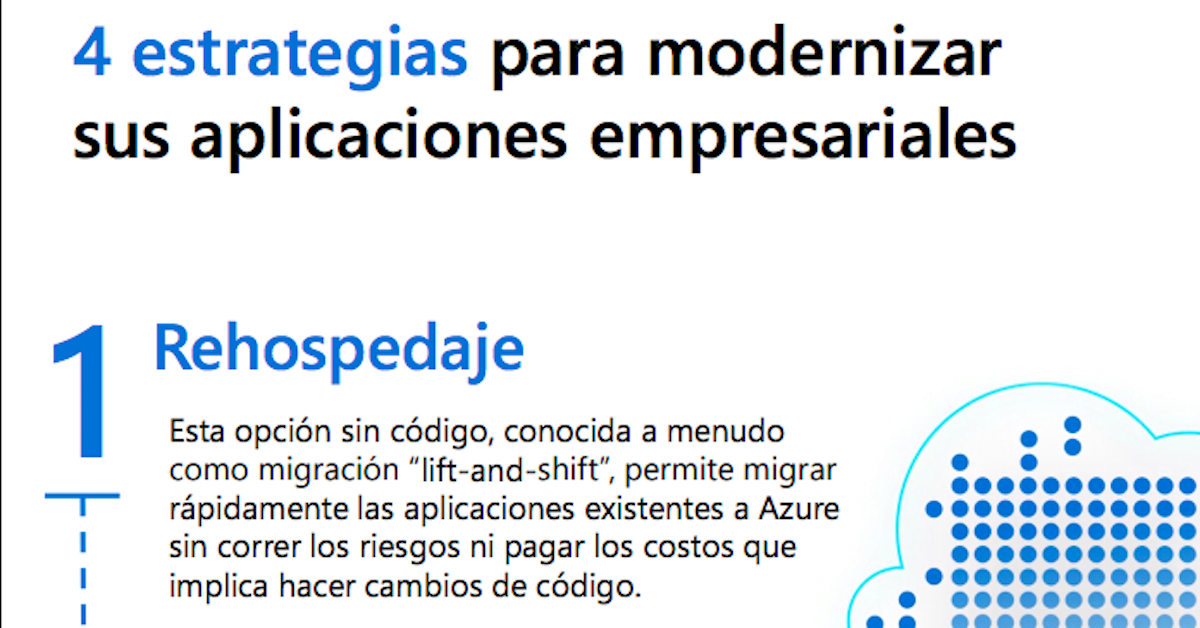 4 estrategias para modernizar sus aplicaciones empresariales

1 Rehospedaje

Esta opción sin código, conocida a menudo como migración “lift-and-shift”, permite migrar rápidamente las aplicaciones existentes a Azure sin correr los riesgos ni pagar los costos que implica hacer cambios de código.