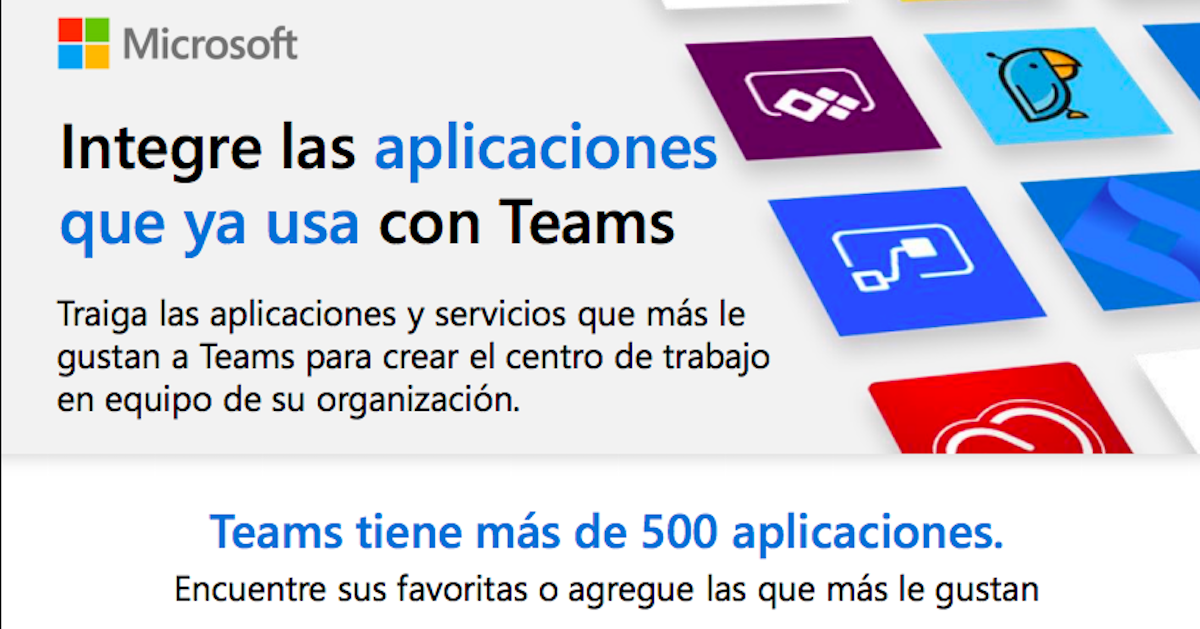 Microsoft

Integre las aplicaciones que ya usa con Teams

Traiga las aplicaciones y servicios que más le gustan a Teams para crear el centro de trabajo en equipo de su organización.

Teams tiene más de 500 aplicaciones.

Encuentre sus favoritas o agregue las que más le gustan