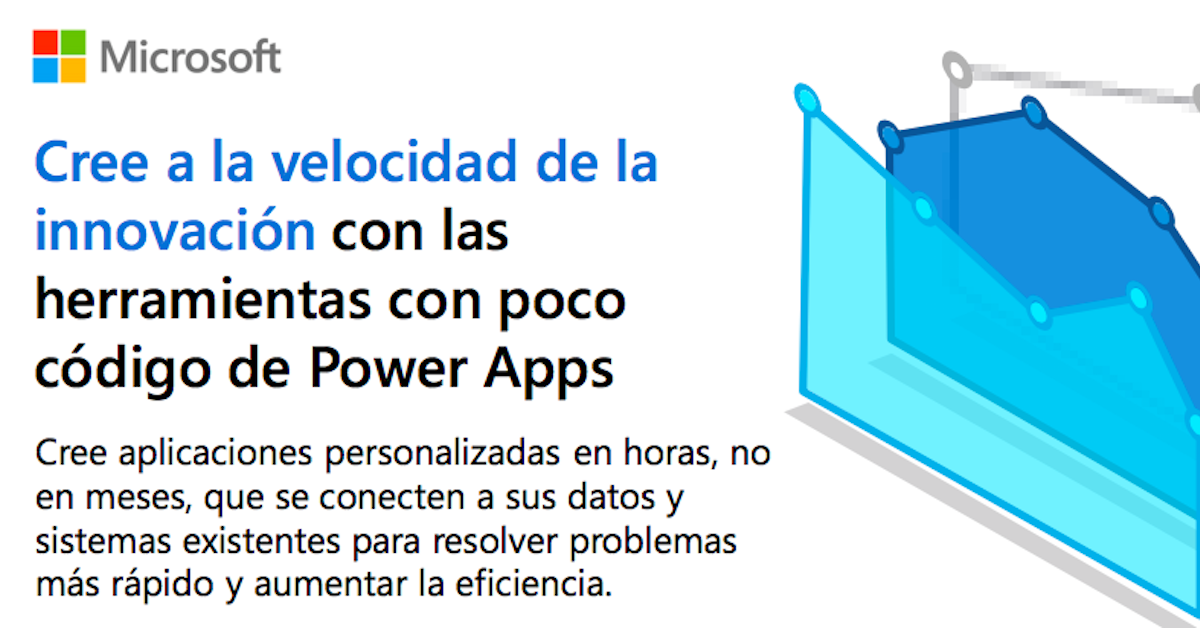 Microsoft

Cree a la velocidad de la innovación con las herramientas con poco código de Power Apps

Cree aplicaciones personalizadas en horas, no en meses, que se conecten a sus datos y sistemas existentes para resolver problemas más rápido y aumentar la eficiencia.