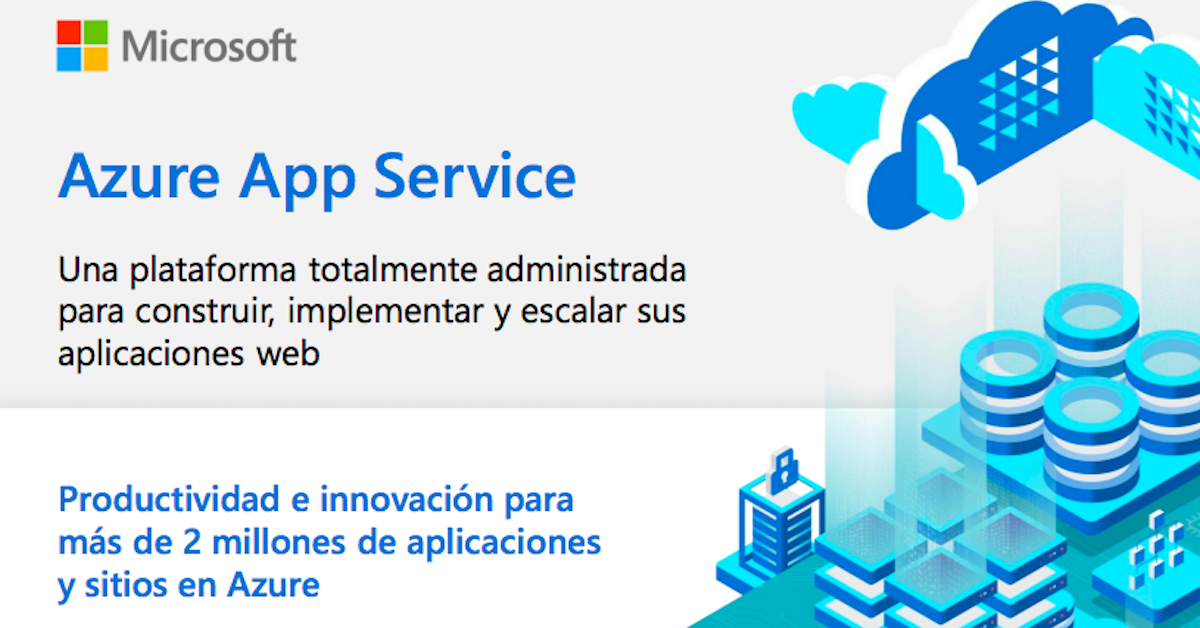 Microsoft

Azure App Service

Una plataforma totalmente administrada para construir, implementar y escalar sus aplicaciones web

Productividad e innovación para más de 2 millones de aplicaciones y sitios en Azure