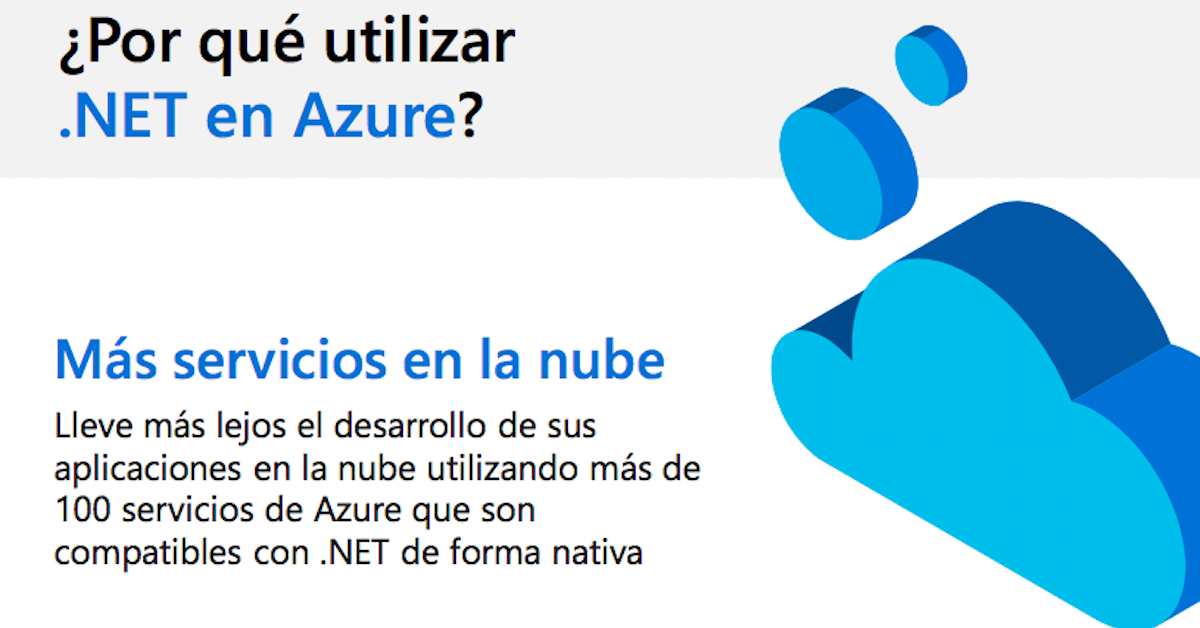 ¿Por qué utilizar .NET en Azure?

Más servicios en la nube

Lleve más lejos el desarrollo de sus aplicaciones en la nube utilizando más de 100 servicios de Azure que son compatibles con .NET de forma nativa