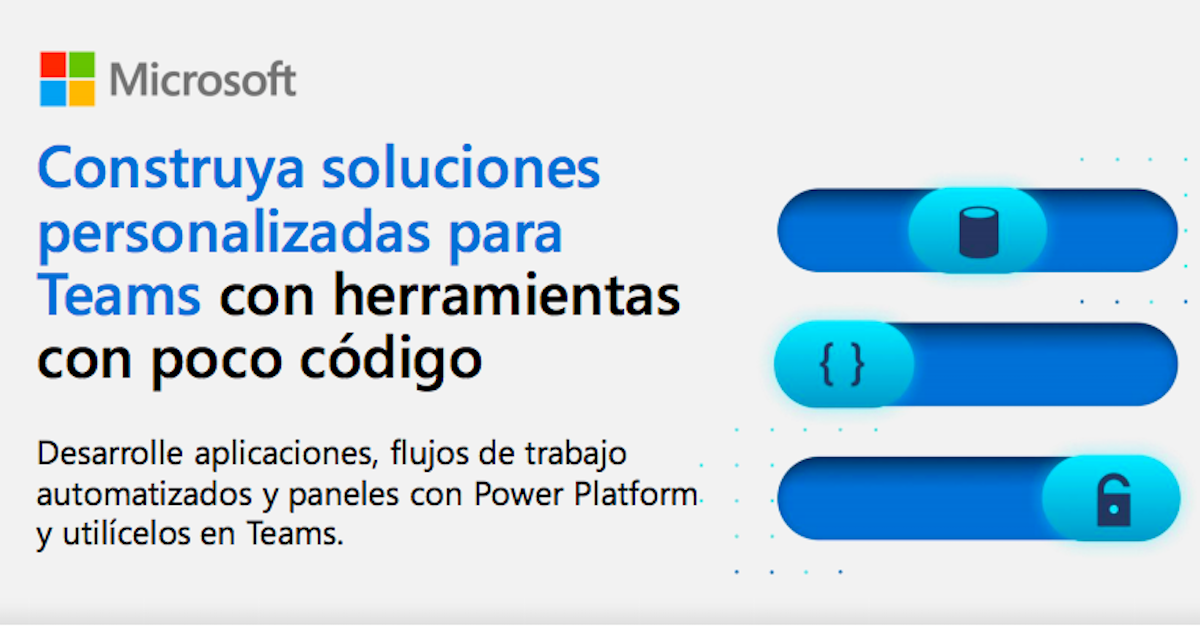 Microsoft

Construya soluciones personalizadas para Teams con herramientas con poco código

Desarrolle aplicaciones, flujos de trabajo automatizados y paneles con Power Platform y utilícelos en Teams.

{ }