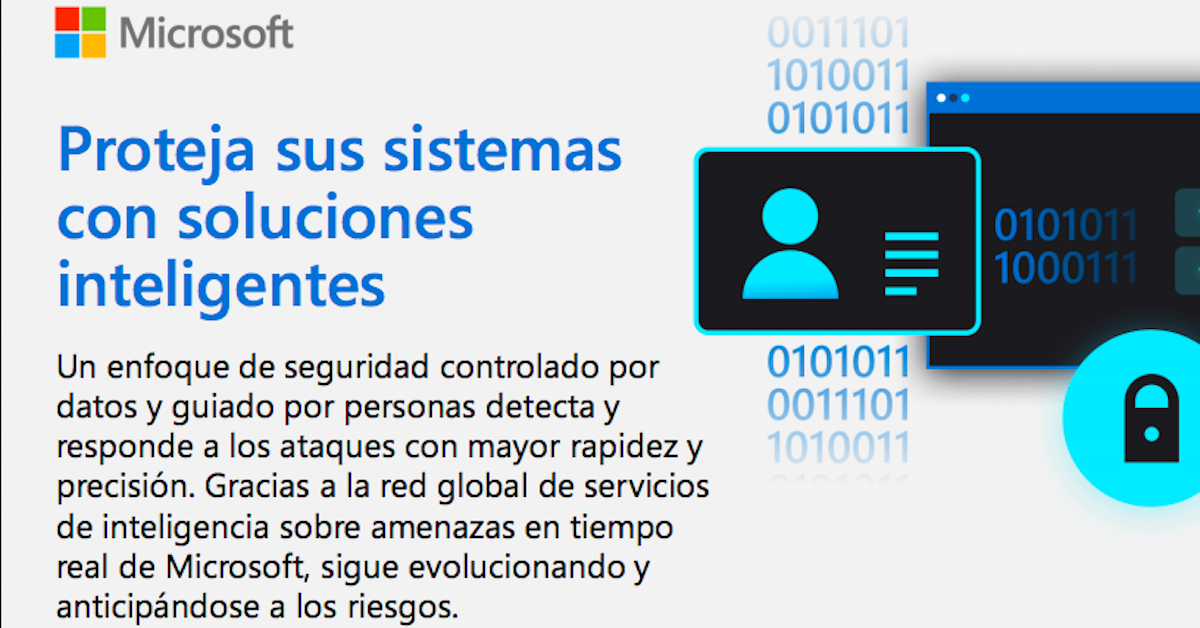 Microsoft

Proteja sus sistemas con soluciones inteligentes

Un enfoque de seguridad controlado por datos y guiado por personas detecta y responde a los ataques con mayor rapidez y precisión. Gracias a la red global de servicios de inteligencia sobre amenazas en tiempo real de Microsoft, sigue evolucionando y anticipándose a los riesgos.

0011101
1010011
0101011

0101011
1000111

0101011
0011101
1010011