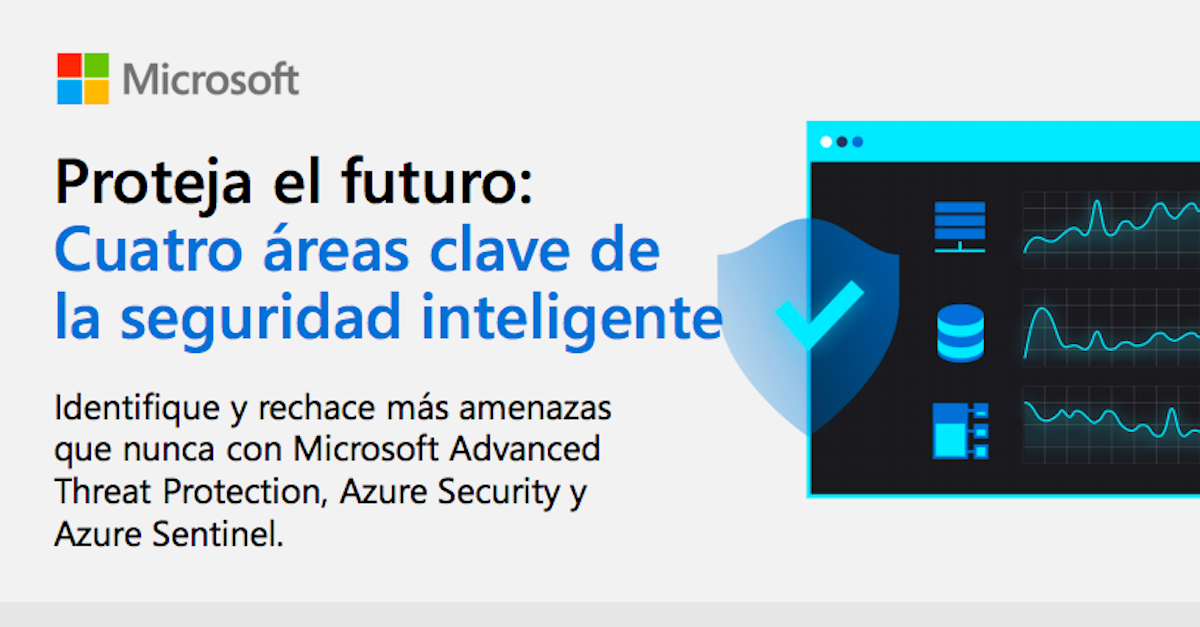 Microsoft

Proteja el futuro:
Cuatro áreas clave de la seguridad inteligente

Identifique y rechace más amenazas que nunca con Microsoft Advanced Threat Protection, Azure Security y Azure Sentinel.