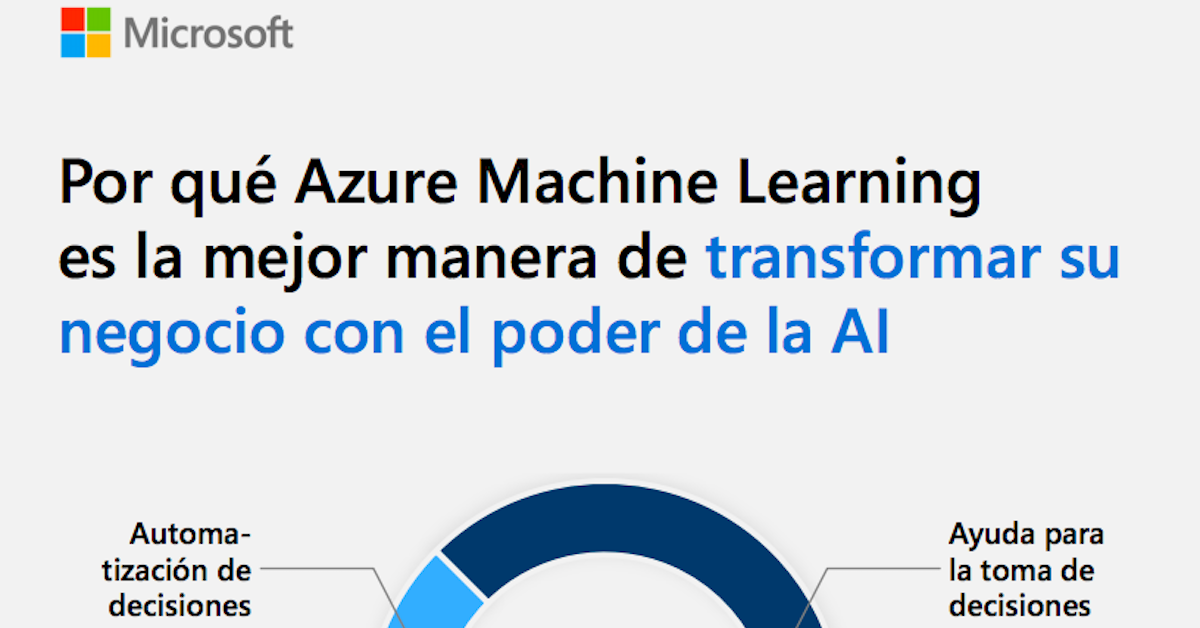 Microsoft

Por qué Azure Machine Learning es la mejor manera de transformar su negocio con el poder de la AI

Automatización de decisiones

Ayuda para la toma de decisiones