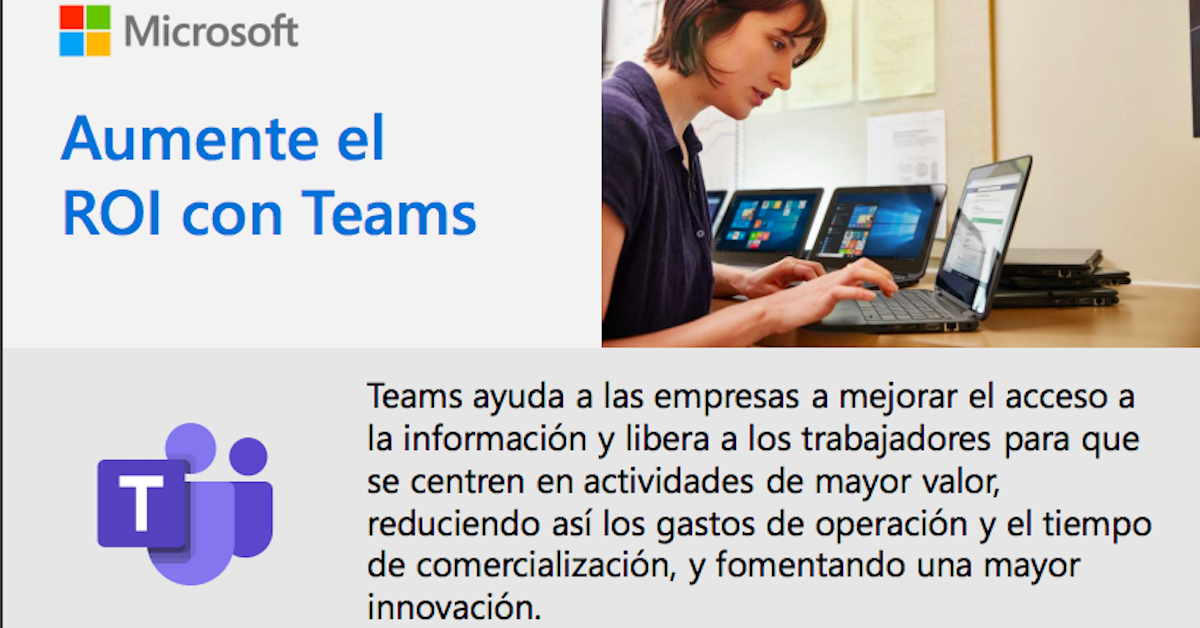 Microsoft

Aumente el ROI con Teams

T

Teams ayuda a las empresas a mejorar el acceso a la información y libera a los trabajadores para que se centren en actividades de mayor valor, reduciendo así los gastos de operación y el tiempo de comercialización, y fomentando una mayor innovación.